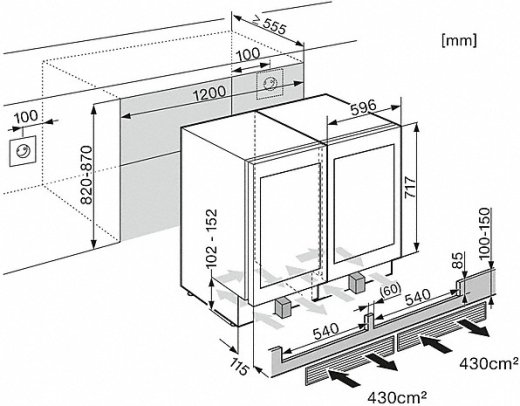 ≥ 555
[mm]
100
1200
596
100
820-870
717
102 - 152
100-150
85
(60)
540
540
115
430cm²
430cm²